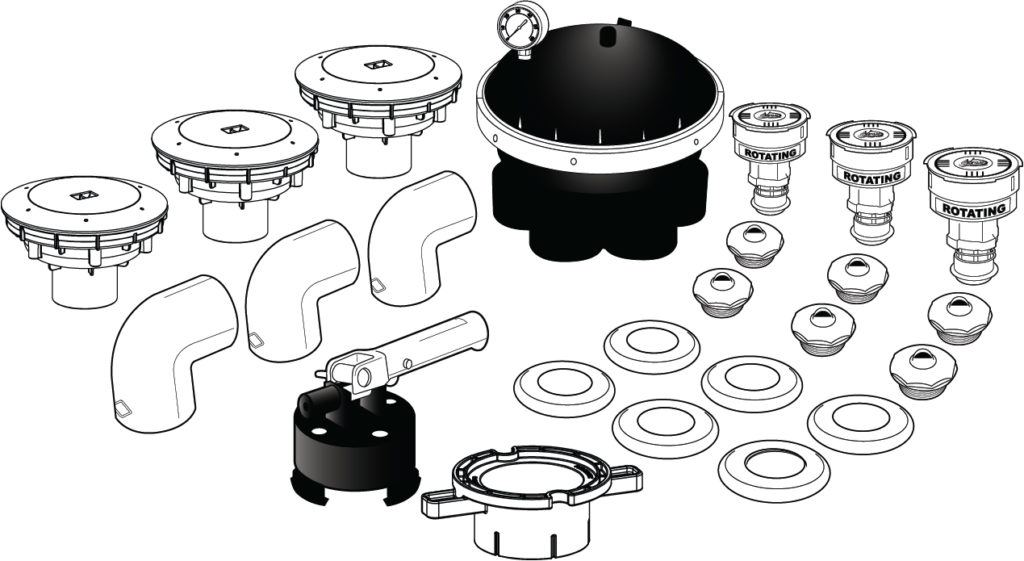 ROTATING
ROTATING
ROTATING